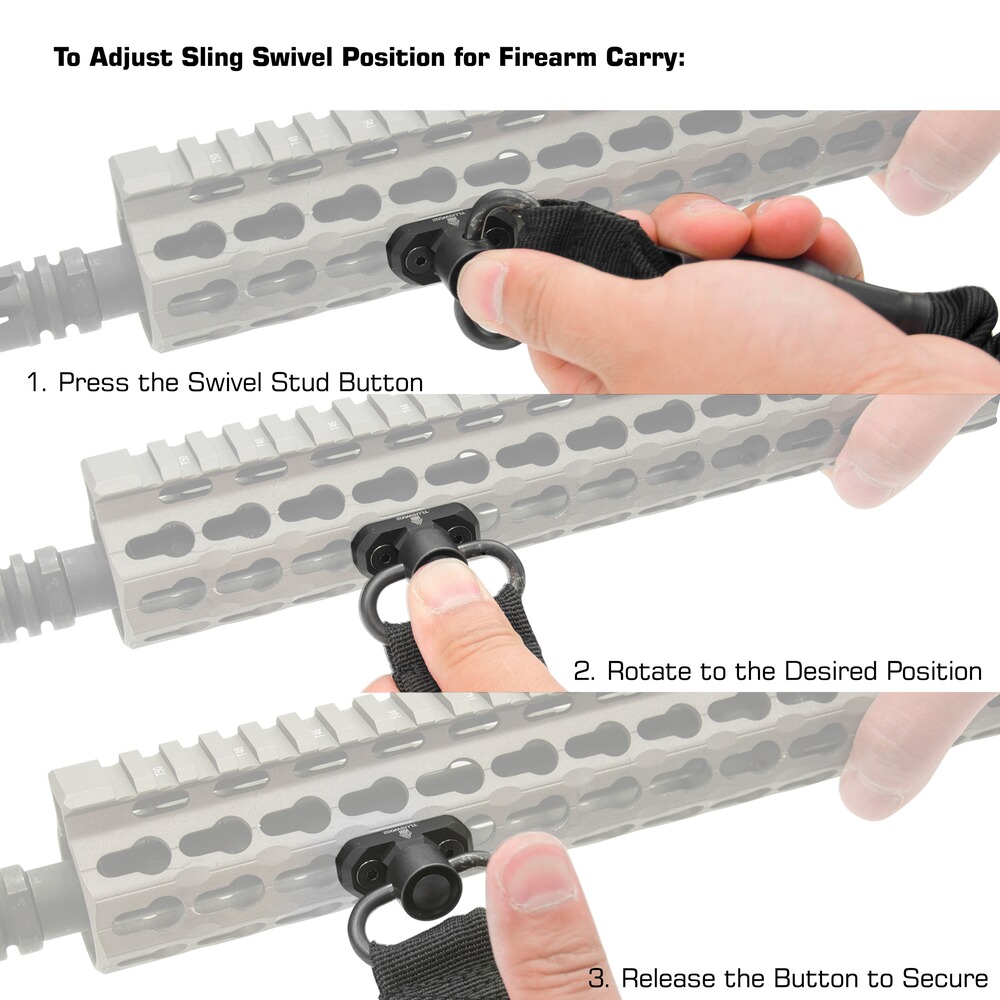 To Adjust Sling Swivel Position for Firearm Carry:

1. Press the Swivel Stud Button

2. Rotate to the Desired Position

3. Release the Button to Secure